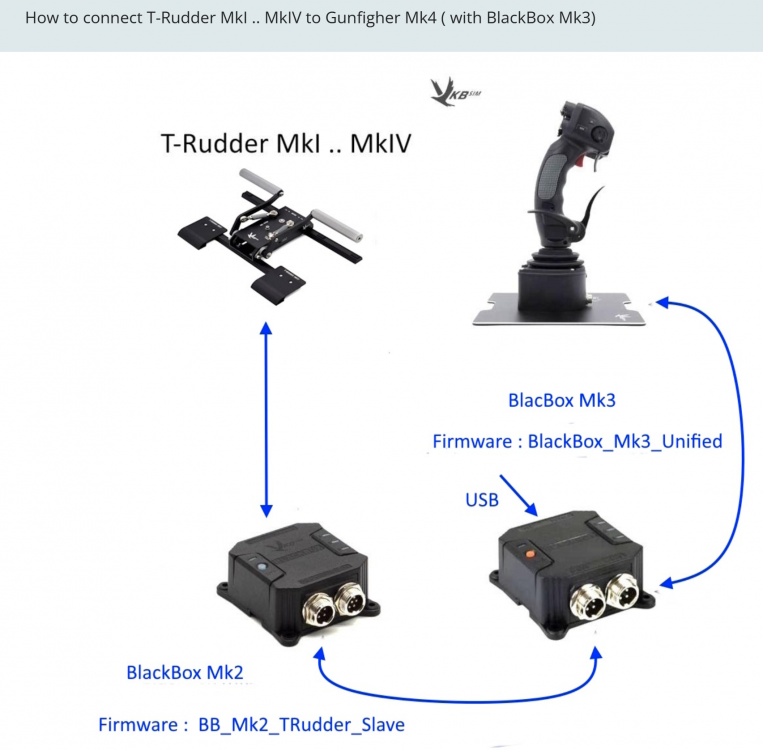 How to connect T-Rudder MkI .. MkIV to Gunfigher Mk4 ( with BlackBox Mk3)

VKB SIM

T-Rudder MkI .. MkIV

BlacBox Mk3

Firmware : BlackBox_Mk3_Unified

USB

BlackBox Mk2

Firmware : BB_Mk2_TRudder_Slave