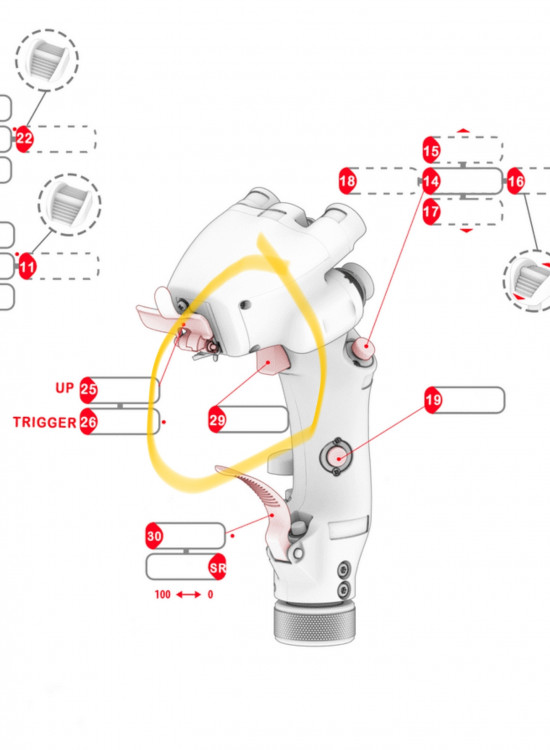 22

11

15

18

14

16

17

UP 25

TRIGGER 26

29

19

30

SR

100 ⟷ 0