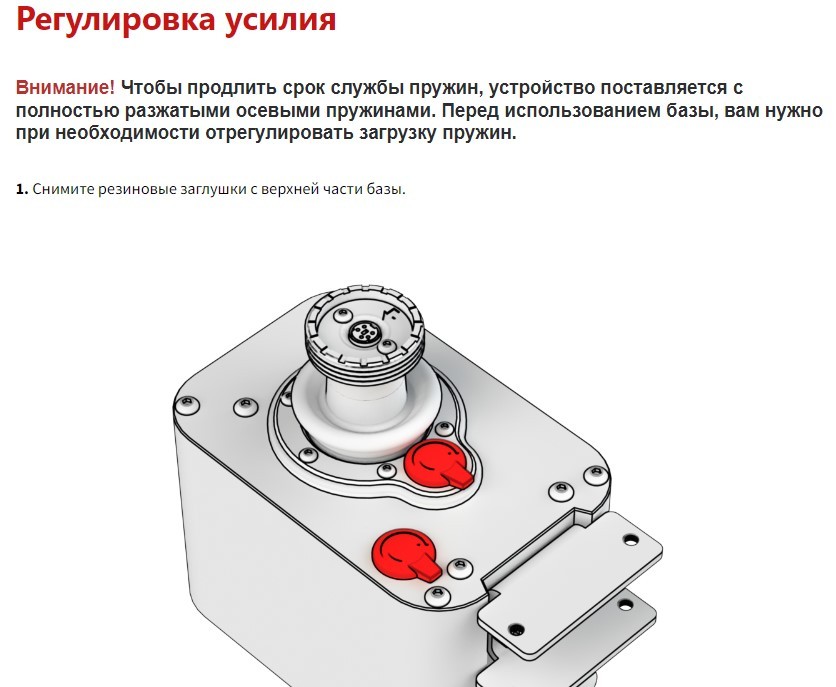 Регулировка усилия

Внимание! Чтобы продлить срок службы пружин, устройство поставляется с полностью разжатыми осевыми пружинами. Перед использованием базы, вам нужно при необходимости отрегулировать загрузку пружин.

1. Снимите резиновые заглушки с верхней части базы.