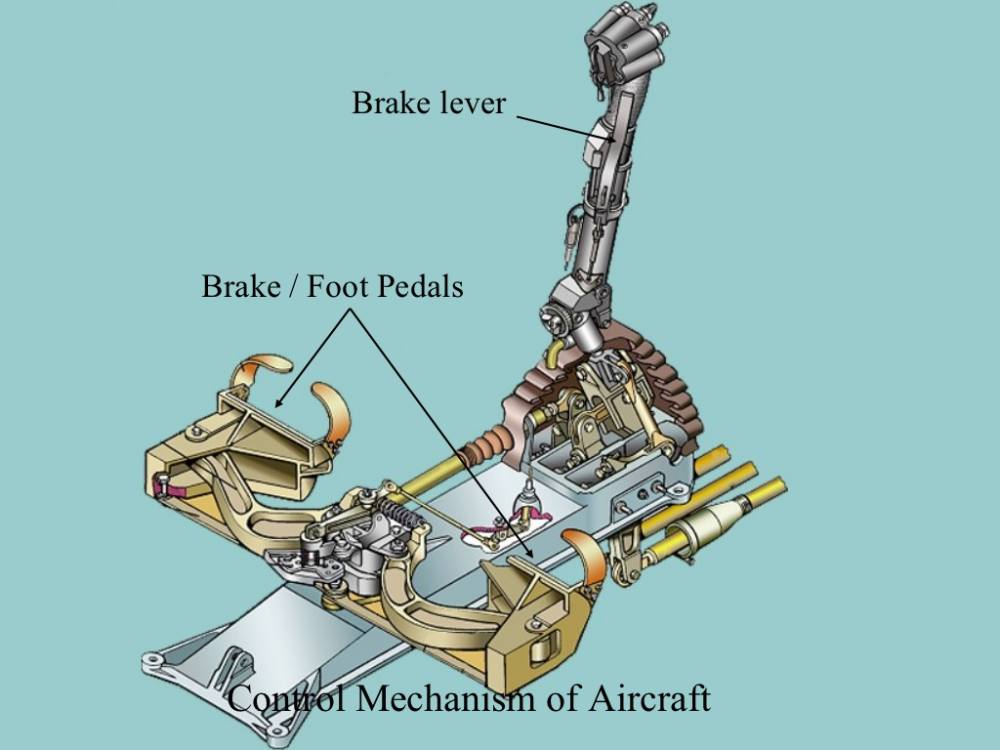 Brake lever

Brake / Foot Pedals

Control Mechanism of Aircraft