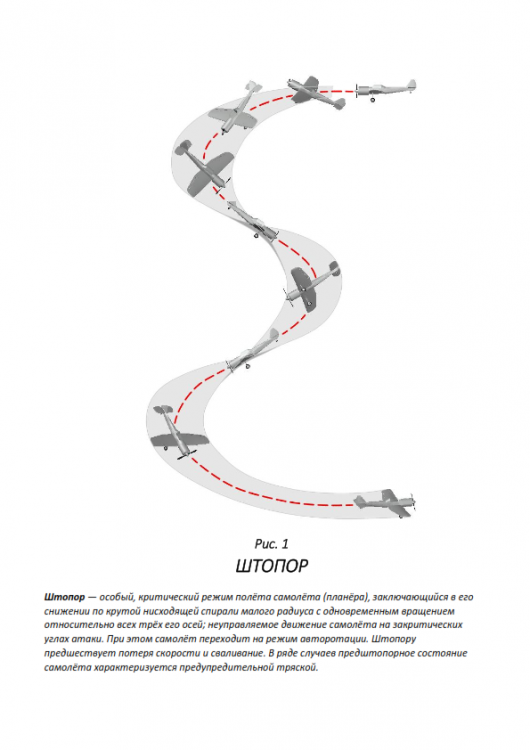 Рис. 1
ШТОПОР

Штопор — особый, критический режим полёта самолёта (планёра), заключающийся в его снижении по крутой нисходящей спирали малого радиуса с одновременным вращением относительно всех трёх его осей; неуправляемое движение самолёта на закритических углах атаки. При этом самолёт переходит на режим авторотации. Штопору предшествует потеря скорости и сваливание. В ряде случаев предштопорное состояние самолёта характеризуется предупредительной тряской.