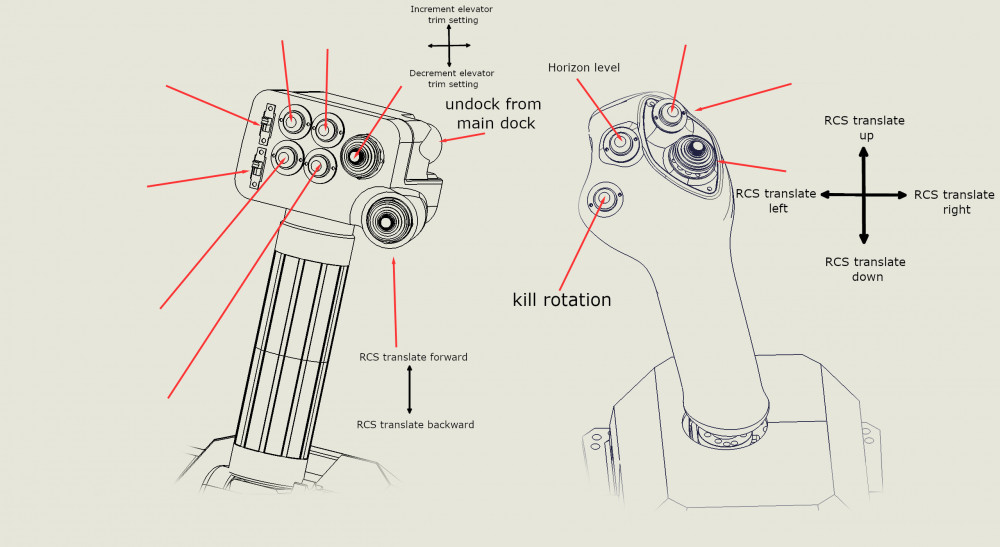 Increment elevator trim setting

Decrement elevator trim setting

undock from main dock

RCS translate forward

RCS translate backward

Horizon level

kill rotation

RCS translate up

RCS translate left

RCS translate right

RCS translate down