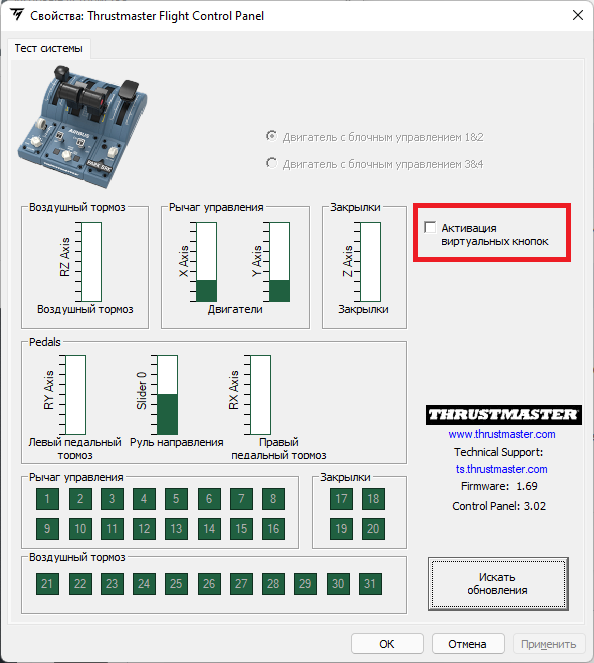 Свойства: Thrustmaster Flight Control Panel

Тест системы

AIRBUS

Двигатель с блочным управлением 1&2

Двигатель с блочным управлением 3&4

Воздушный тормоз

RZ Axis

Воздушный тормоз

Рычаг управления

X Axis

Y Axis

Двигатели

Закрылки

Z Axis

Закрылки

Активация виртуальных кнопок

Pedals

RY Axis

Левый педальный тормоз

Slider 0

Руль направления

RX Axis

Правый педальный тормоз

THRUSTMASTER

www.thrustmaster.com

Technical Support:

ts.thrustmaster.com

Firmware: 1.69

Control Panel: 3.02

Рычаг управления

1 2 3 4 5 6 7 8

9 10 11 12 13 14 15 16

Закрылки

17 18

19 20

Воздушный тормоз

21 22 23 24 25 26 27 28 29 30 31

Искать обновления

OK

Отмена

Применить