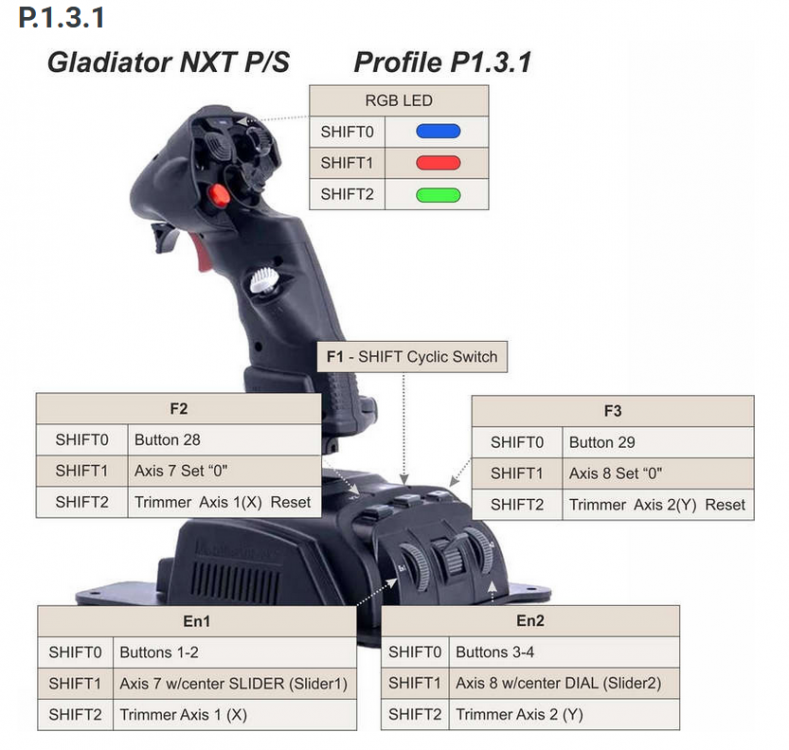 P.1.3.1

Gladiator NXT P/S Profile P1.3.1

| RGB LED | |
|---|---|
| SHIFT0 | |
| SHIFT1 | |
| SHIFT2 | |

F1 - SHIFT Cyclic Switch

| F2 | |
|---|---|
| SHIFT0 | Button 28 |
| SHIFT1 | Axis 7 Set "0" |
| SHIFT2 | Trimmer Axis 1(X) Reset |

| F3 | |
|---|---|
| SHIFT0 | Button 29 |
| SHIFT1 | Axis 8 Set "0" |
| SHIFT2 | Trimmer Axis 2(Y) Reset |

| En1 | |
|---|---|
| SHIFT0 | Buttons 1-2 |
| SHIFT1 | Axis 7 w/center SLIDER (Slider1) |
| SHIFT2 | Trimmer Axis 1 (X) |

| En2 | |
|---|---|
| SHIFT0 | Buttons 3-4 |
| SHIFT1 | Axis 8 w/center DIAL (Slider2) |
| SHIFT2 | Trimmer Axis 2 (Y) |