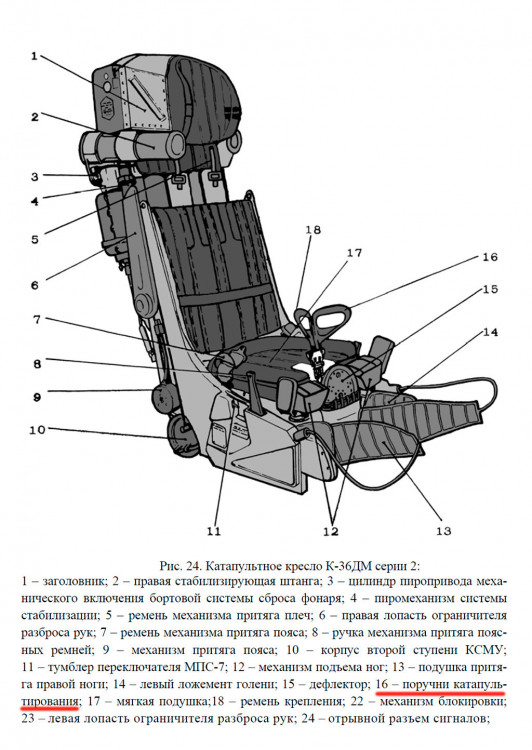 1
2
3
4
5
6
7
8
9
10
11
12
13
14
15
16
17
18

Рис. 24. Катапультное кресло К-36ДМ серии 2:
1 – заголовник; 2 – правая стабилизирующая штанга; 3 – цилиндр пиропривода механического включения бортовой системы сброса фонаря; 4 – пиромеханизм системы стабилизации; 5 – ремень механизма притяга плеч; 6 – правая лопасть ограничителя разброса рук; 7 – ремень механизма притяга пояса; 8 – ручка механизма притяга поясных ремней; 9 – механизм притяга пояса; 10 – корпус второй ступени КСМУ; 11 – тумблер переключателя МПС-7; 12 – механизм подъема ног; 13 – подушка притяга правой ноги; 14 – левый ложемент голени; 15 – дефлектор; 16 – поручни катапультирования; 17 – мягкая подушка;18 – ремень крепления; 22 – механизм блокировки; 23 – левая лопасть ограничителя разброса рук; 24 – отрывной разъем сигналов;