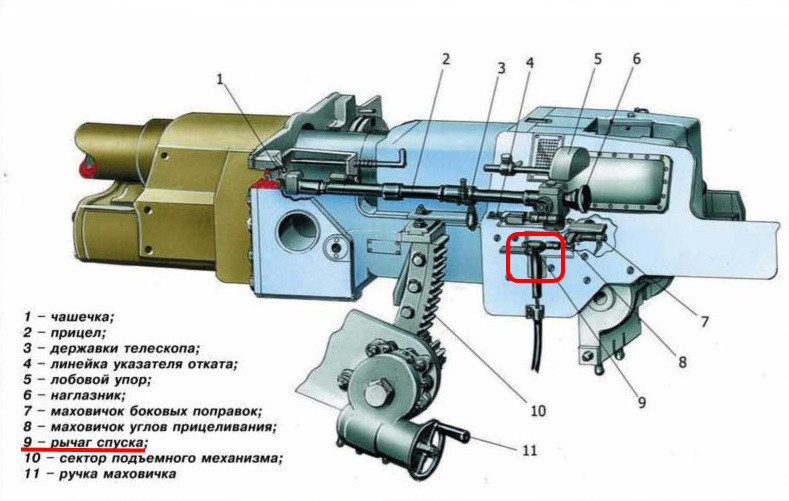 1
2
3
4
5
6
7
8
9
10
11

1 – чашечка;
2 – прицел;
3 – державки телескопа;
4 – линейка указателя отката;
5 – лобовой упор;
6 – наглазник;
7 – маховичок боковых поправок;
8 – маховичок углов прицеливания;
9 – рычаг спуска;
10 – сектор подъемного механизма;
11 – ручка маховичка