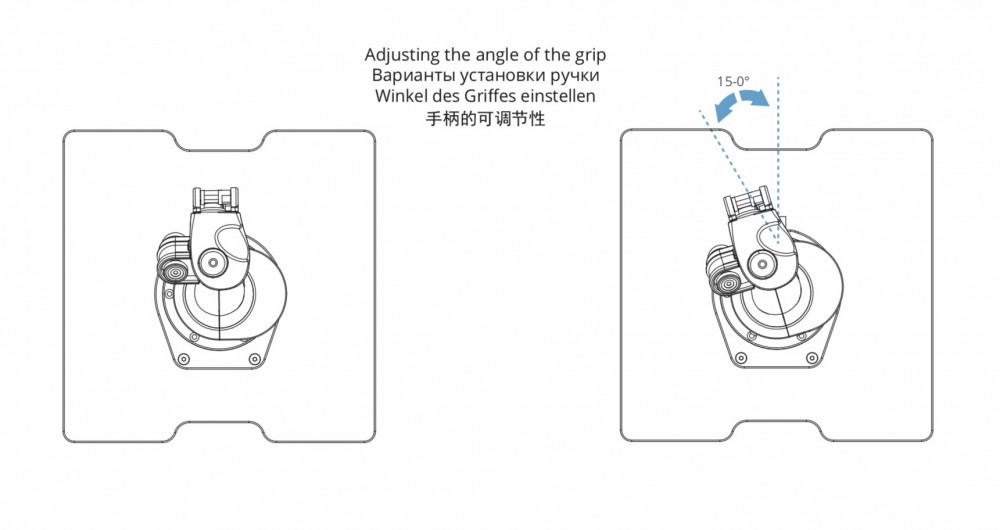 Adjusting the angle of the grip
Варианты установки ручки
Winkel des Griffes einstellen
手柄的可调节性

15-0°