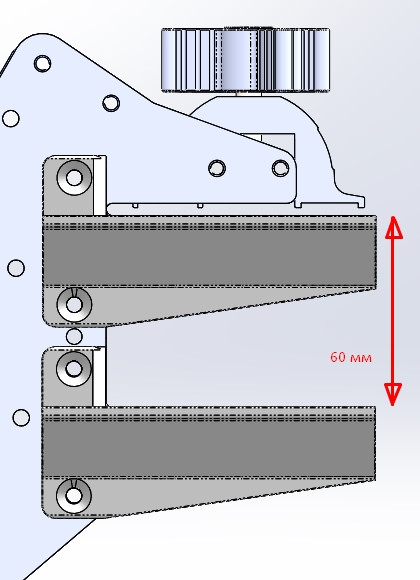 60 мм