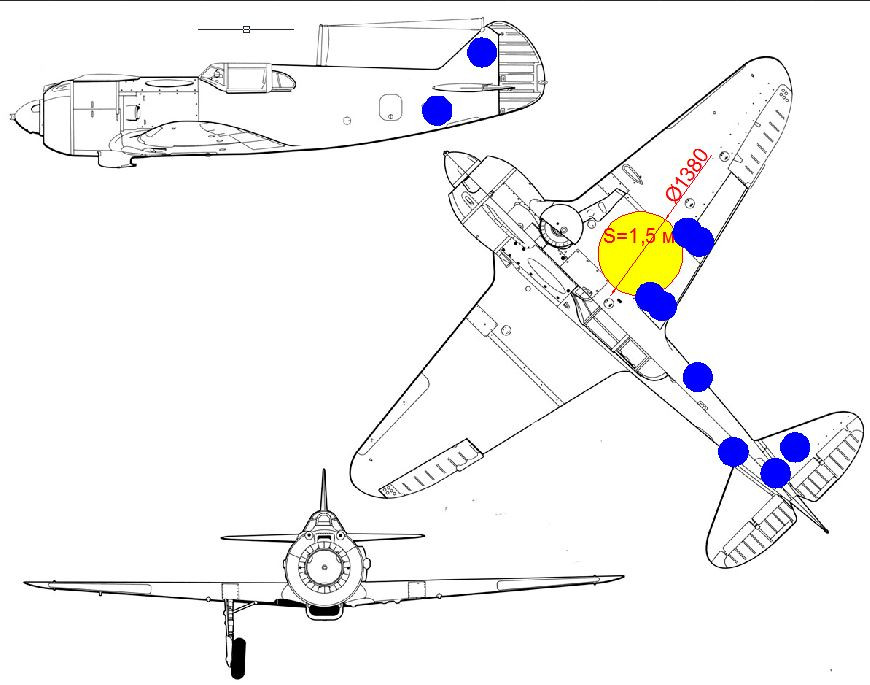 Ø1380

S=1,5 м