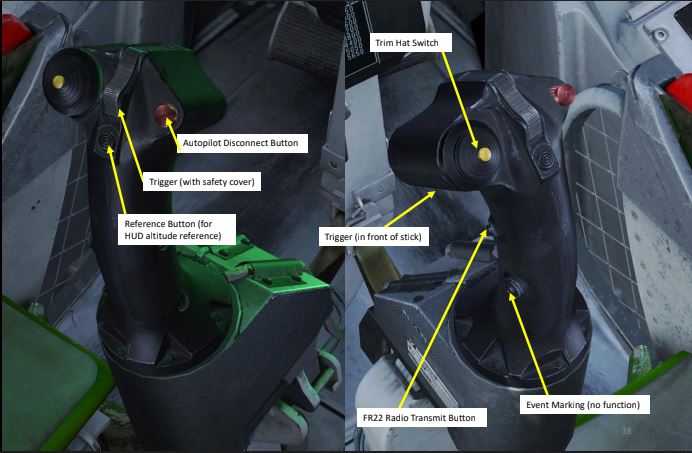 Autopilot Disconnect Button

Trigger (with safety cover)

Reference Button (for HUD altitude reference)

Trim Hat Switch

Trigger (in front of stick)

FR22 Radio Transmit Button

Event Marking (no function)

38