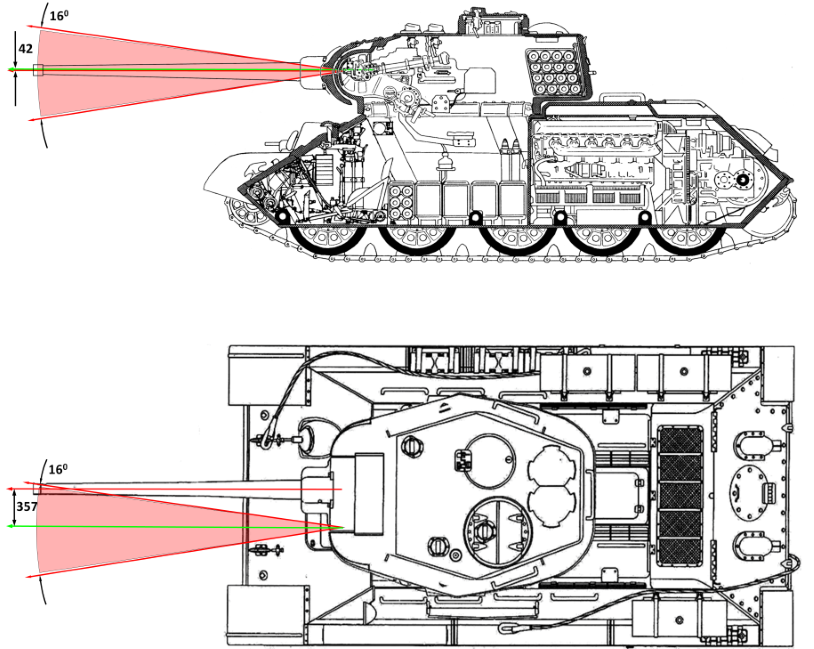 $16^0$

42

$16^0$

357