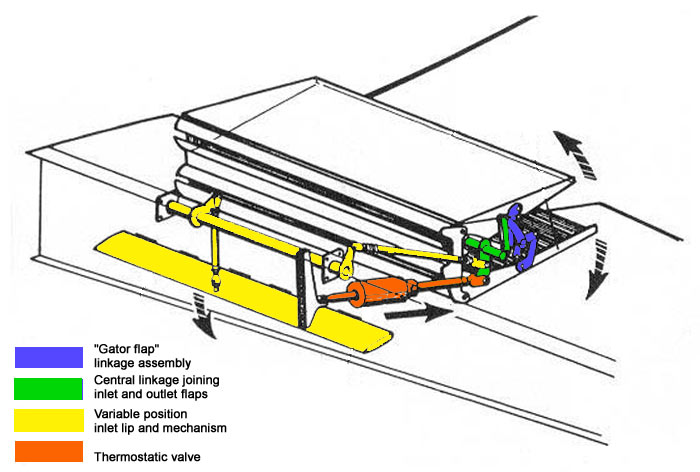 "Gator flap"
linkage assembly

Central linkage joining
inlet and outlet flaps

Variable position
inlet lip and mechanism

Thermostatic valve