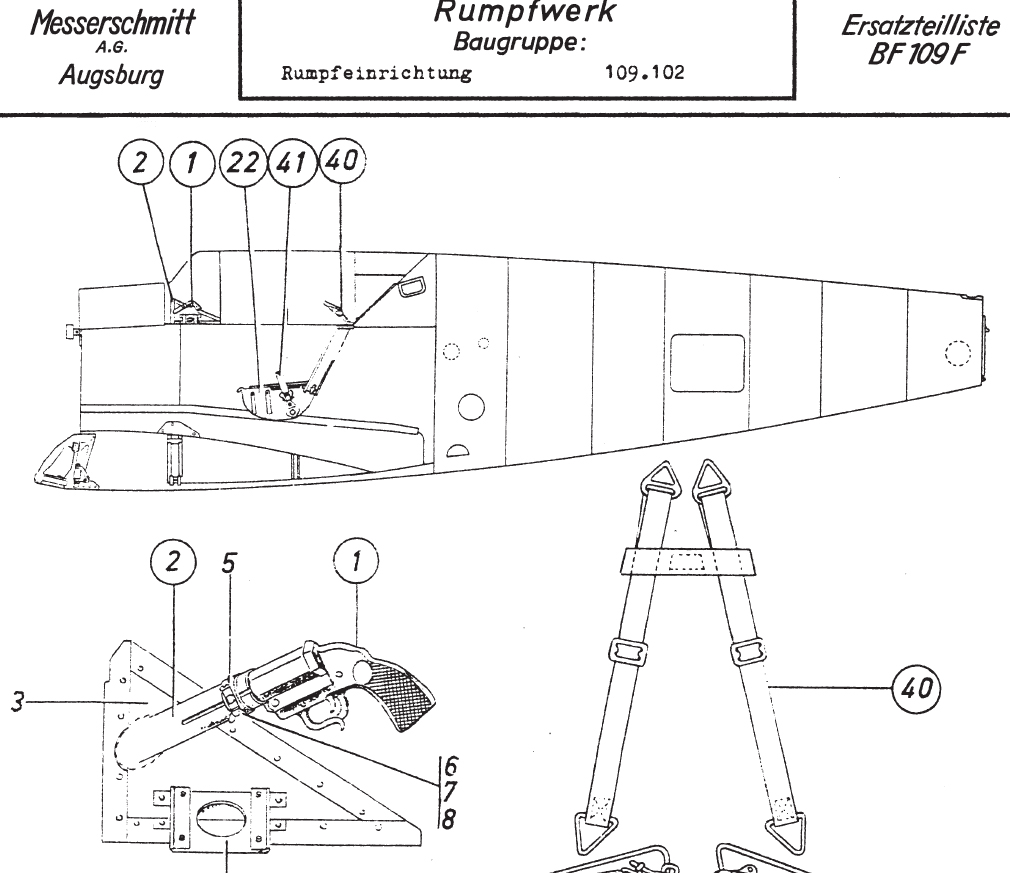 Messerschmitt
A.G.
Augsburg

Rumpfwerk
Baugruppe:
Rumpfeinrichtung 109.102

Ersatzteilliste
BF 109 F

2
1
22
41
40

2
5
1
3
6
7
8
40