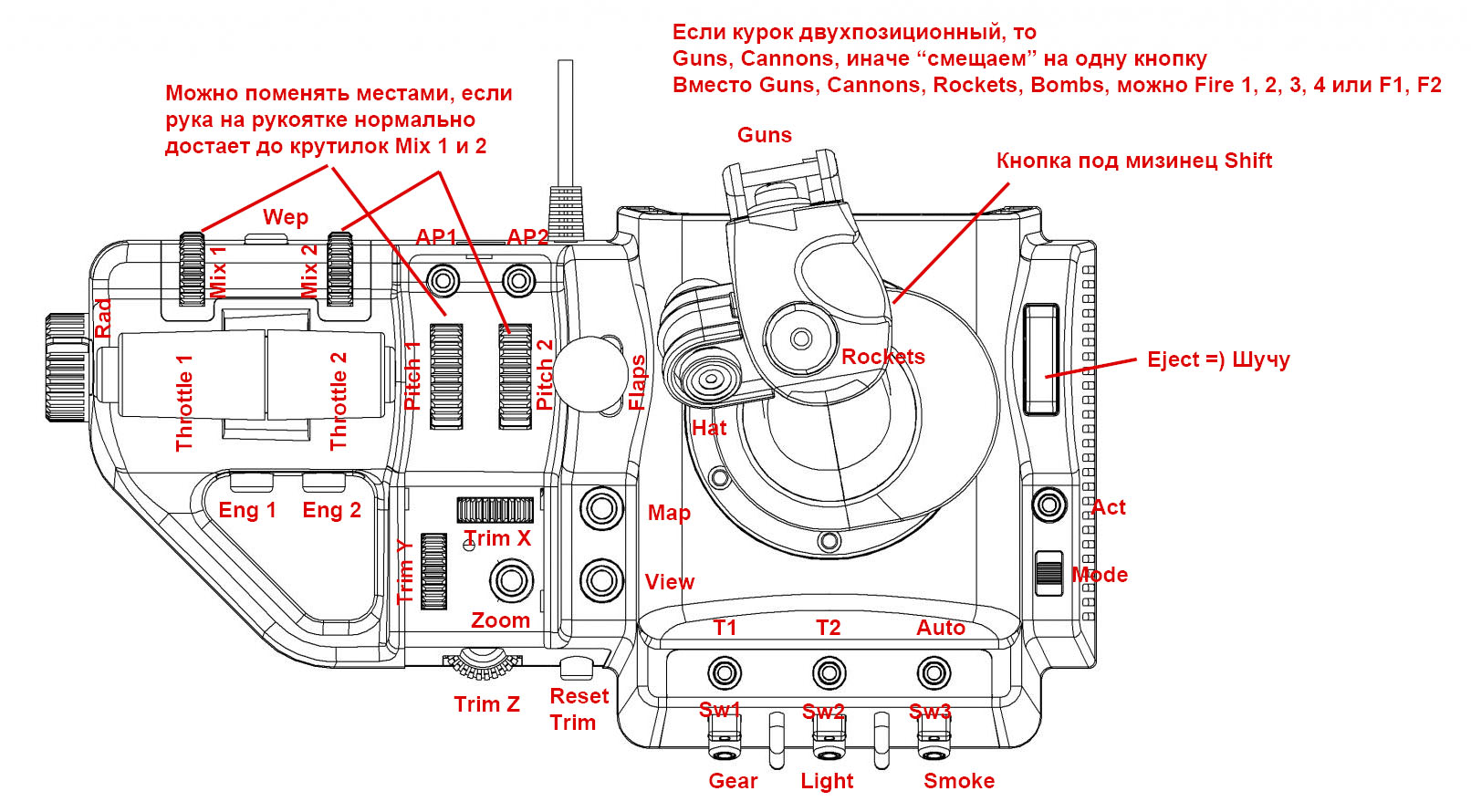 Если курок двухпозиционный, то
Guns, Cannons, иначе “смещаем” на одну кнопку
Вместо Guns, Cannons, Rockets, Bombs, можно Fire 1, 2, 3, 4 или F1, F2

Можно поменять местами, если рука на рукоятке нормально достает до крутилок Mix 1 и 2

Guns

Кнопка под мизинец Shift

Wep

AP1

AP2

Mix 1

Mix 2

Rad

Throttle 1

Throttle 2

Pitch 1

Pitch 2

Flaps

Rockets

Eject =) Шучу

Hat

Eng 1

Eng 2

Trim X

Trim Y

Map

Act

View

Mode

Zoom

T1

T2

Auto

Trim Z

Reset Trim

Sw1

Sw2

Sw3

Gear

Light

Smoke