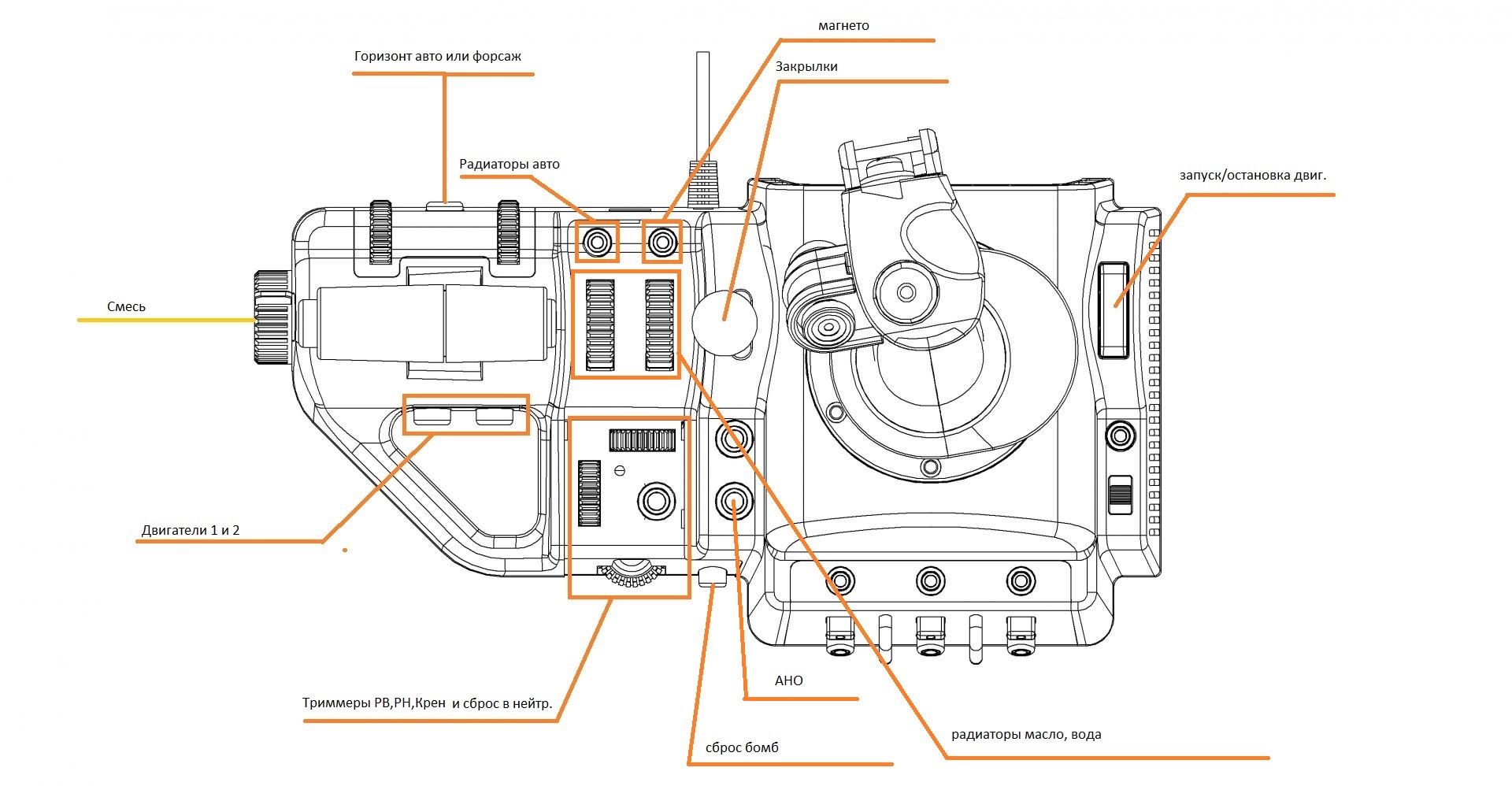 магнето

Горизонт авто или форсаж

Закрылки

Радиаторы авто

запуск/остановка двиг.

Смесь

Двигатели 1 и 2

АНО

Триммеры РВ,РН,Крен и сброс в нейтр.

радиаторы масло, вода

сброс бомб