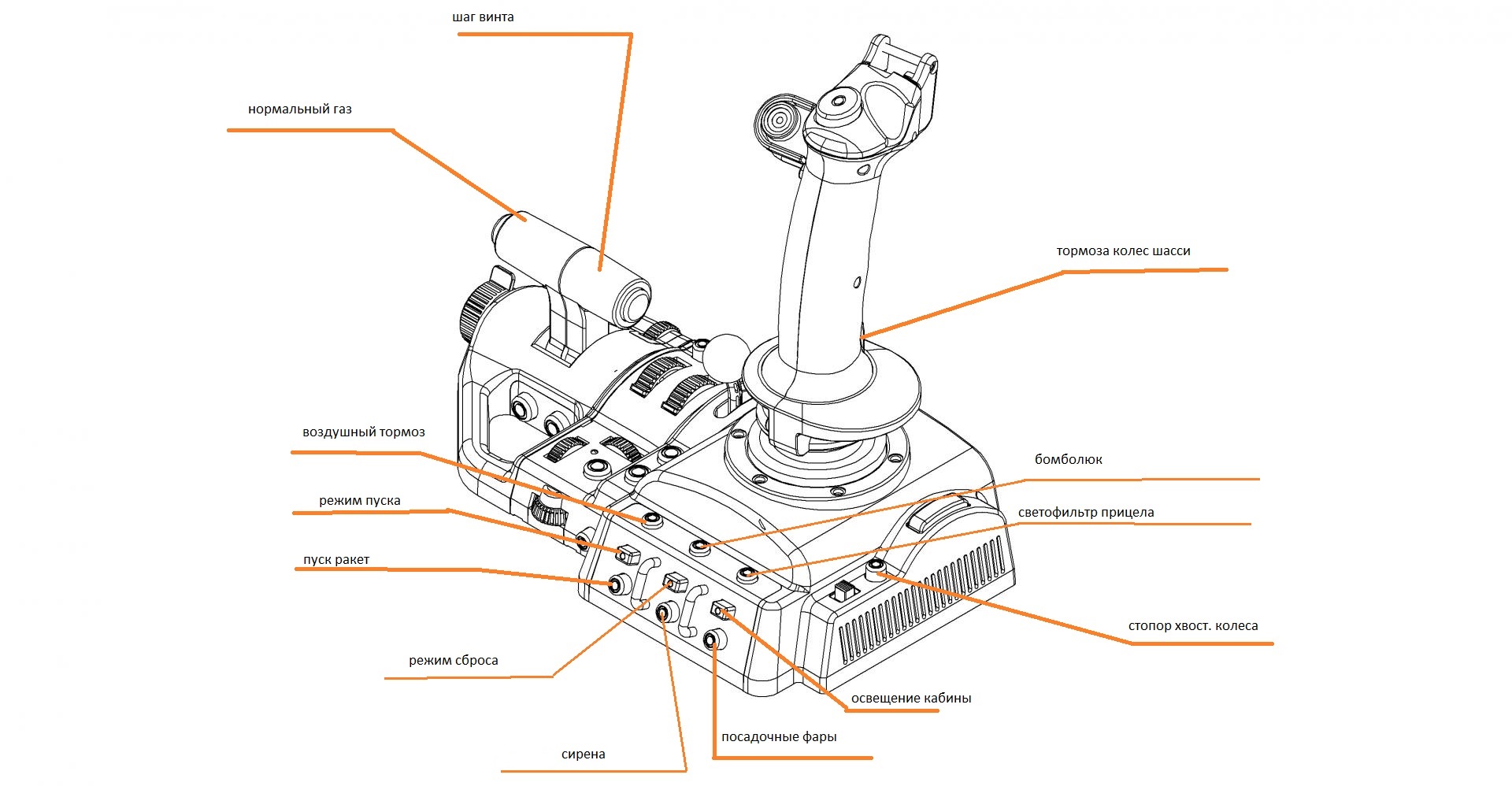 шаг винта

нормальный газ

тормоза колес шасси

воздушный тормоз

бомболюк

режим пуска

светофильтр прицела

пуск ракет

стопор хвост. колеса

режим сброса

освещение кабины

посадочные фары

сирена